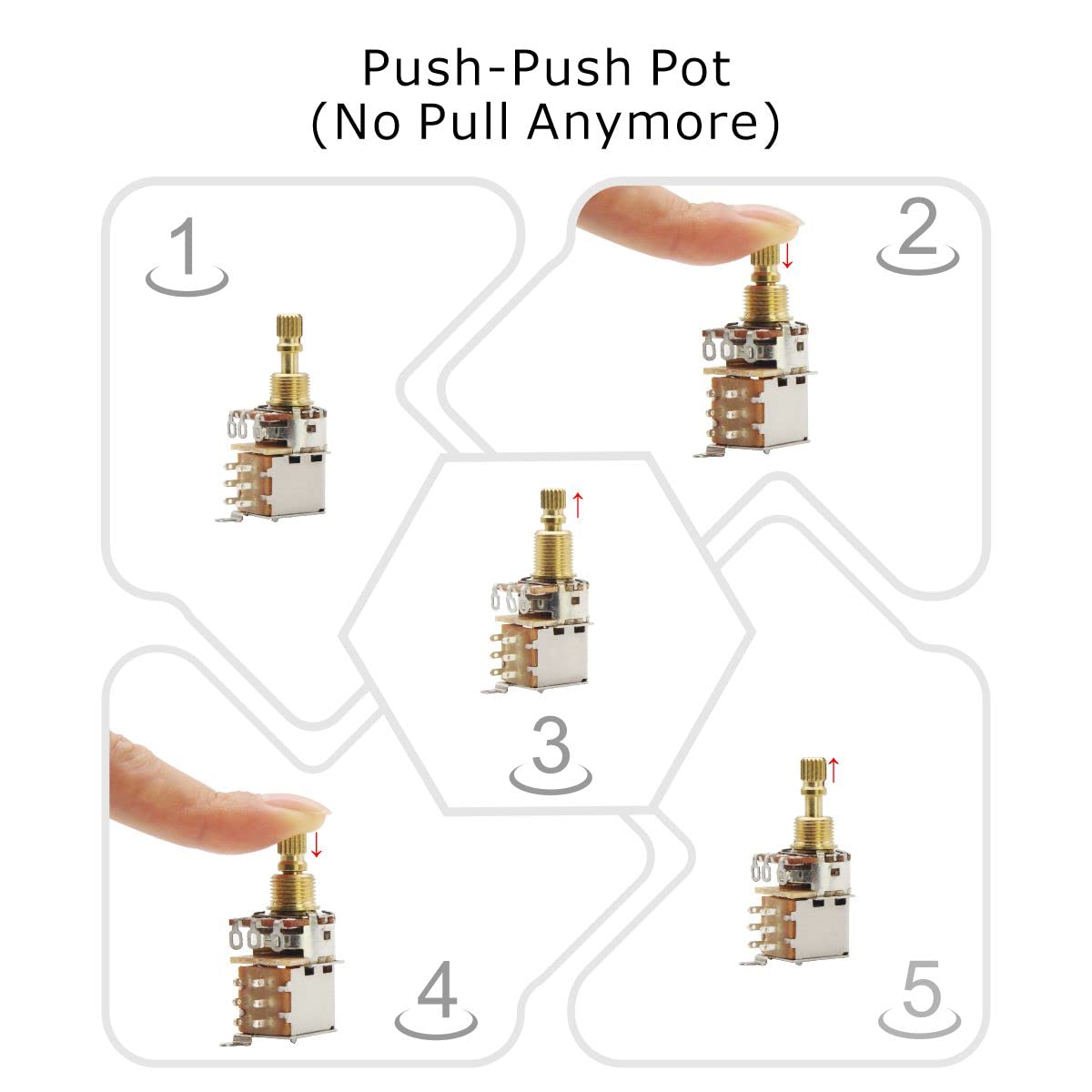 Push-Push Pot
(No Pull Anymore)

1

2

3

4

5