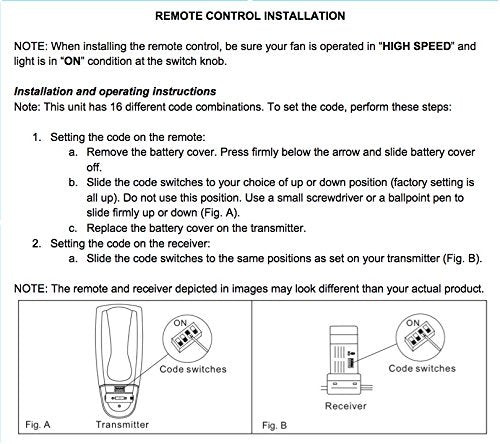 REMOTE CONTROL INSTALLATION

NOTE: When installing the remote control, be sure your fan is operated in "HIGH SPEED" and light is in "ON" condition at the switch knob.

Installation and operating instructions
Note: This unit has 16 different code combinations. To set the code, perform these steps:

1. Setting the code on the remote:
a. Remove the battery cover. Press firmly below the arrow and slide battery cover off.
b. Slide the code switches to your choice of up or down position (factory setting is all up). Do not use this position. Use a small screwdriver or a ballpoint pen to slide firmly up or down (Fig. A).
c. Replace the battery cover on the transmitter.
2. Setting the code on the receiver:
a. Slide the code switches to the same positions as set on your transmitter (Fig. B).

NOTE: The remote and receiver depicted in images may look different than your actual product.

ON
Code switches
Fig. A
Transmitter

ON
Code switches
Receiver
Fig. B