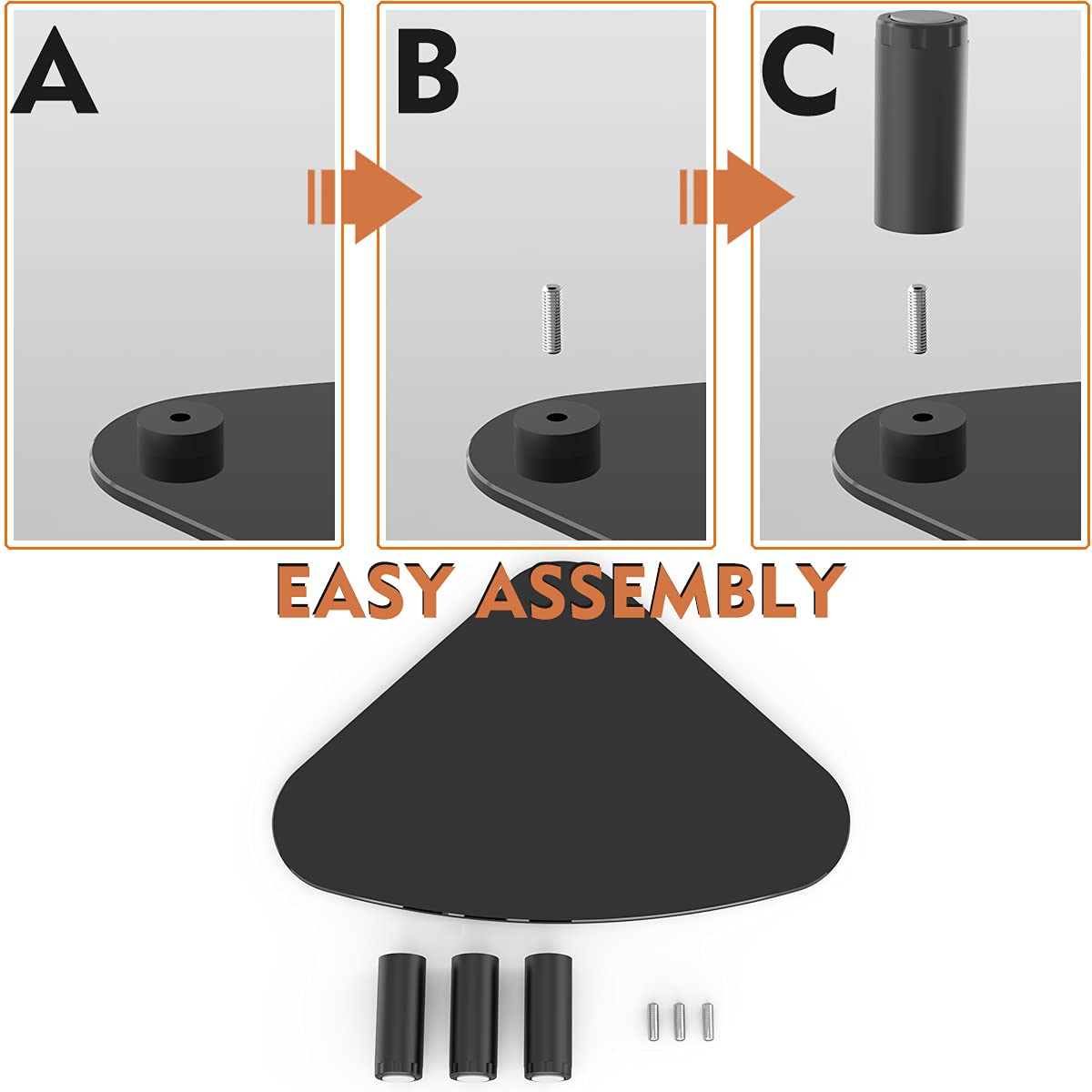 A

B

C

EASY ASSEMBLY