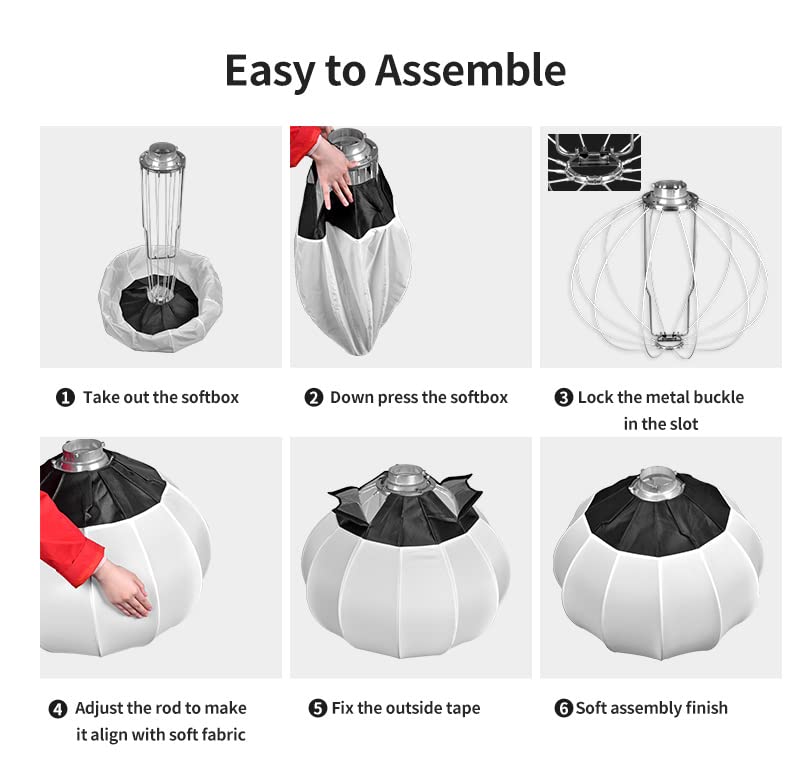 Easy to Assemble

❶ Take out the softbox

❷ Down press the softbox

❸ Lock the metal buckle in the slot

❹ Adjust the rod to make it align with soft fabric

❺ Fix the outside tape

❻ Soft assembly finish