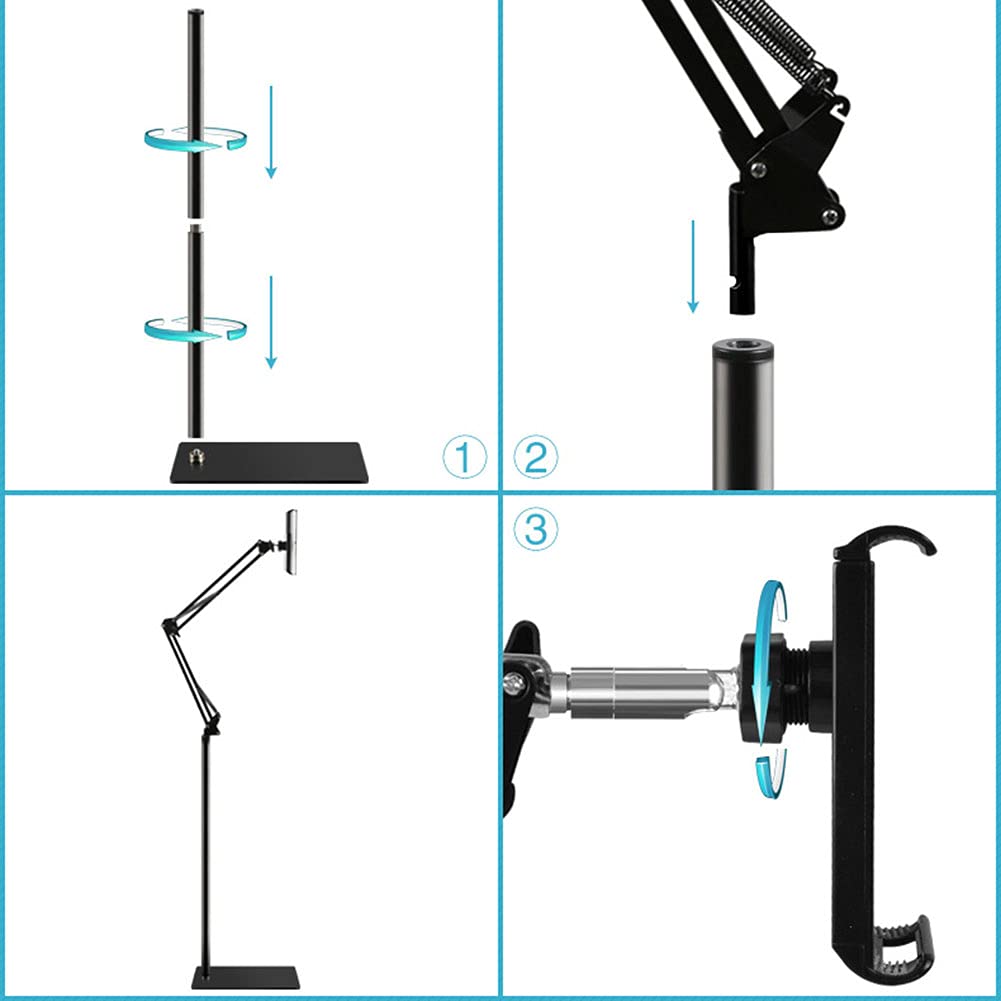 ①
②
③