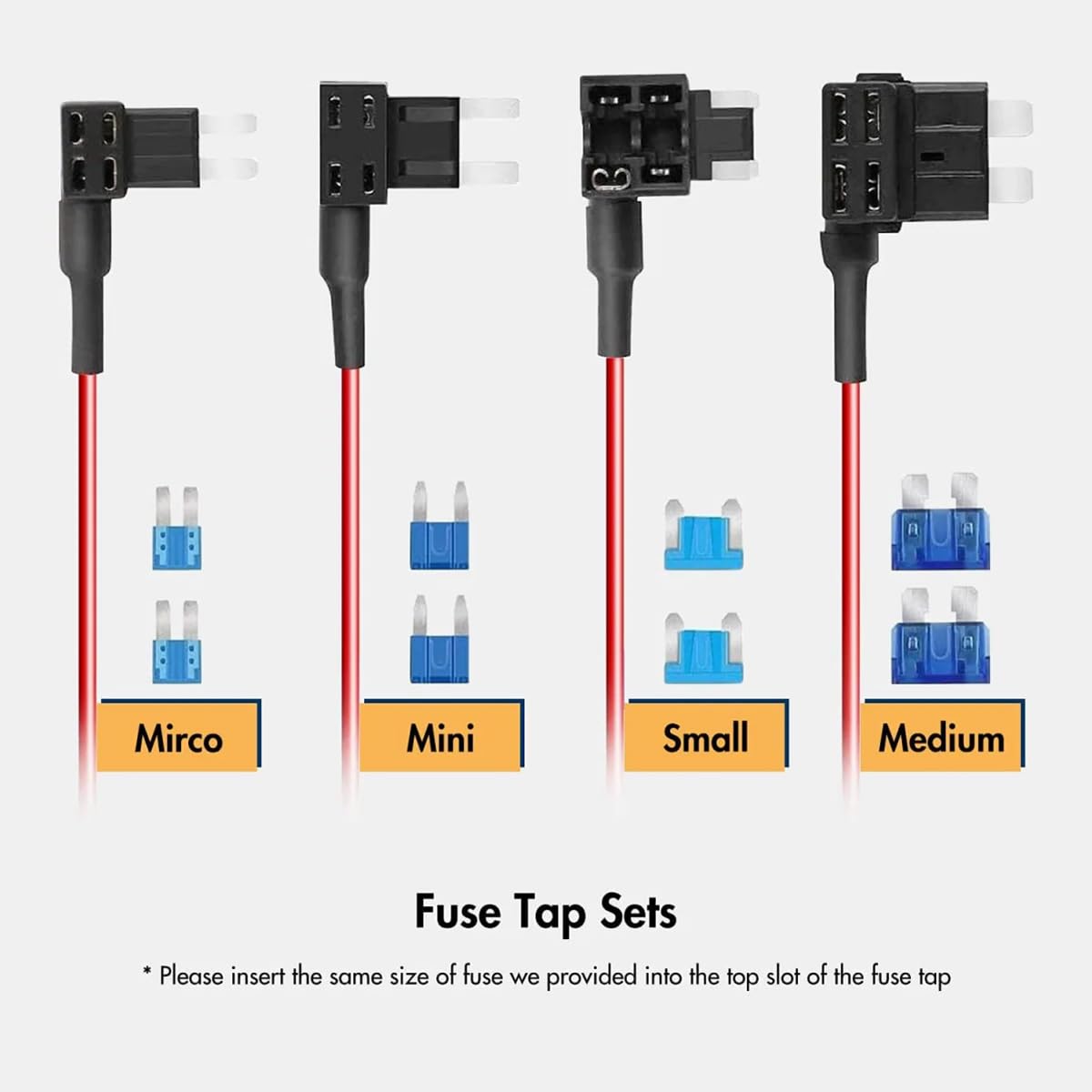 Mirco

Mini

Small

Medium

Fuse Tap Sets

* Please insert the same size of fuse we provided into the top slot of the fuse tap