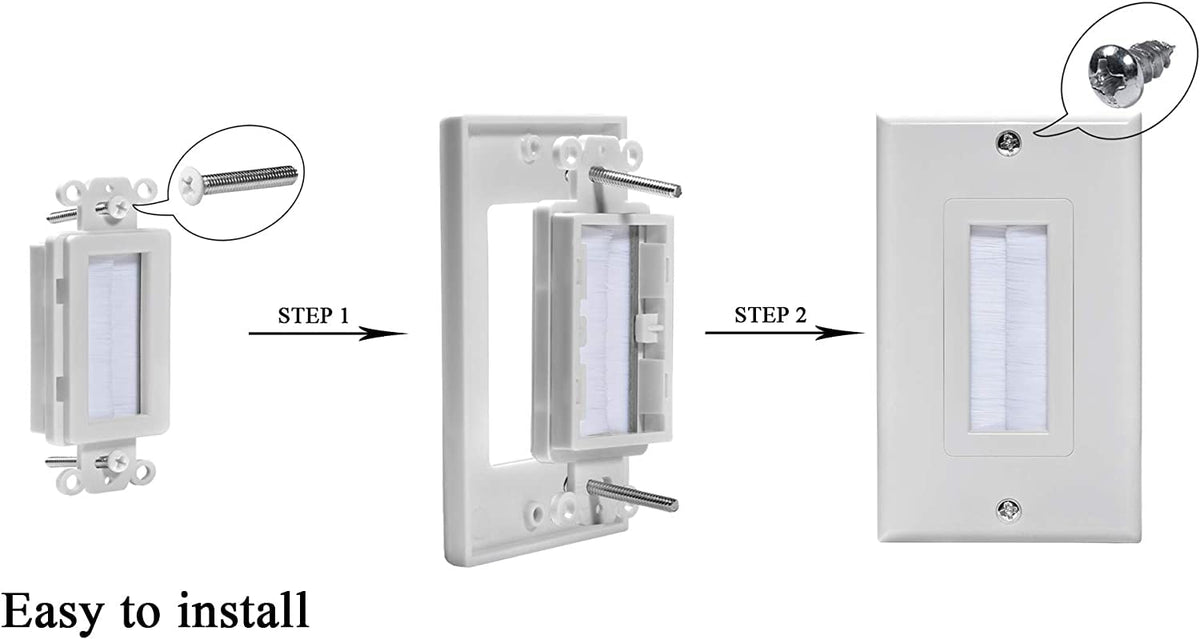 STEP 1

STEP 2

Easy to install