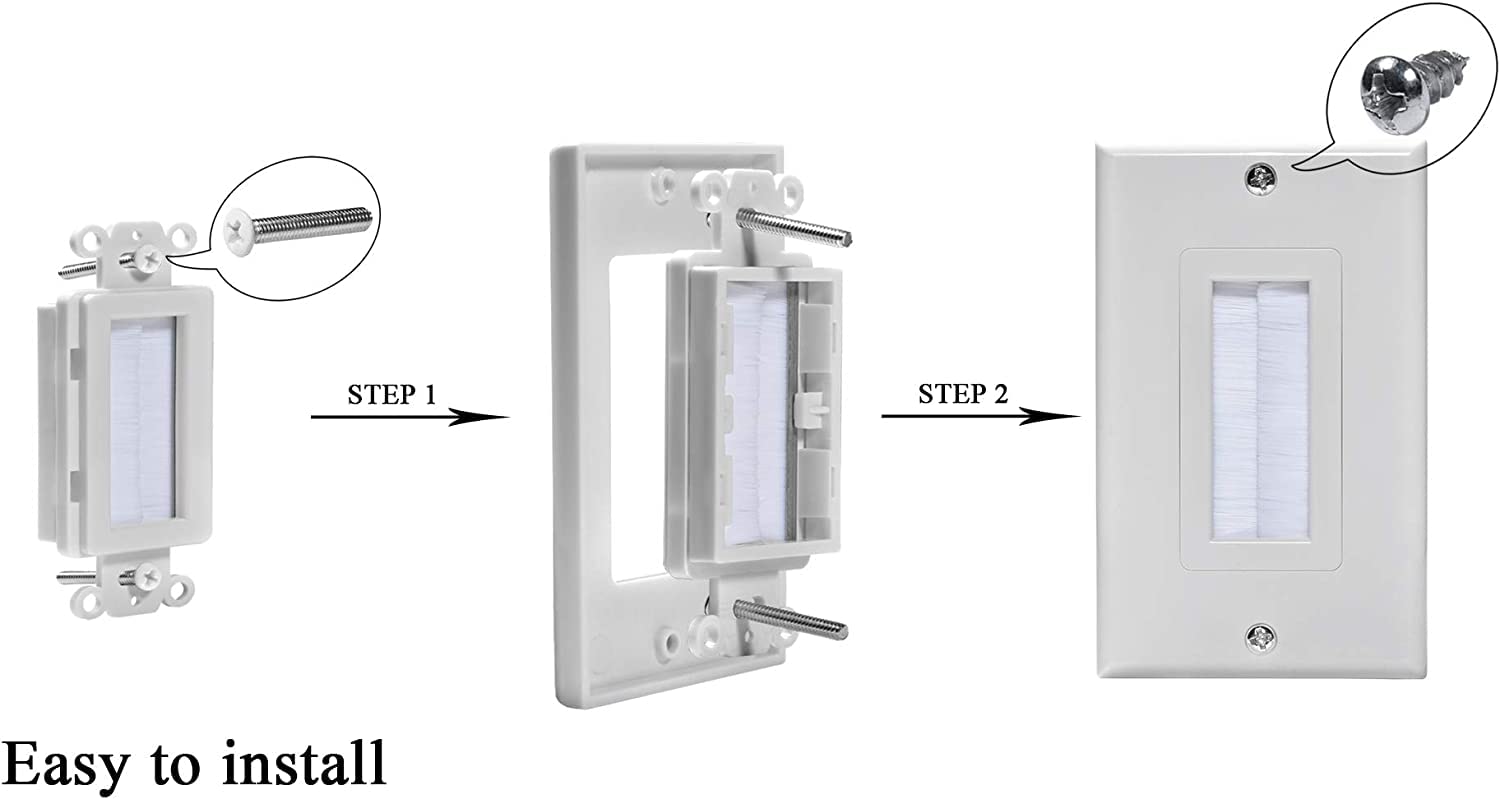 STEP 1

STEP 2

Easy to install