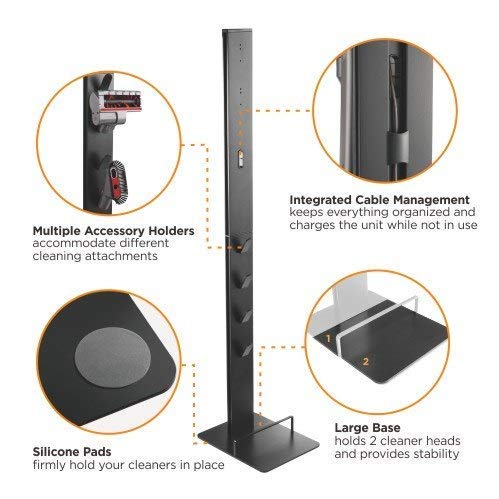 Multiple Accessory Holders
accommodate different cleaning attachments

Integrated Cable Management
keeps everything organized and charges the unit while not in use

1

2

Silicone Pads
firmly hold your cleaners in place

Large Base
holds 2 cleaner heads and provides stability