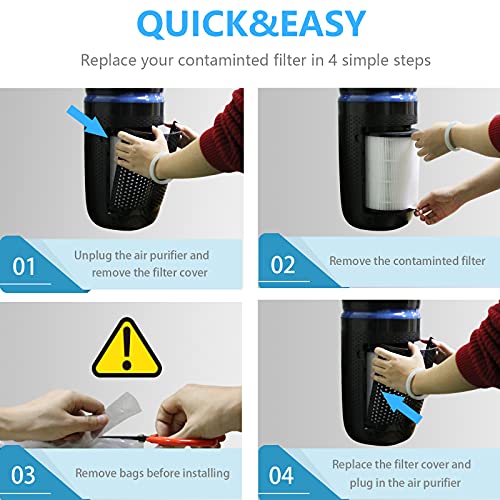 QUICK&EASY

Replace your contaminted filter in 4 simple steps

01 Unplug the air purifier and remove the filter cover

02 Remove the contaminted filter

03 Remove bags before installing

04 Replace the filter cover and plug in the air purifier