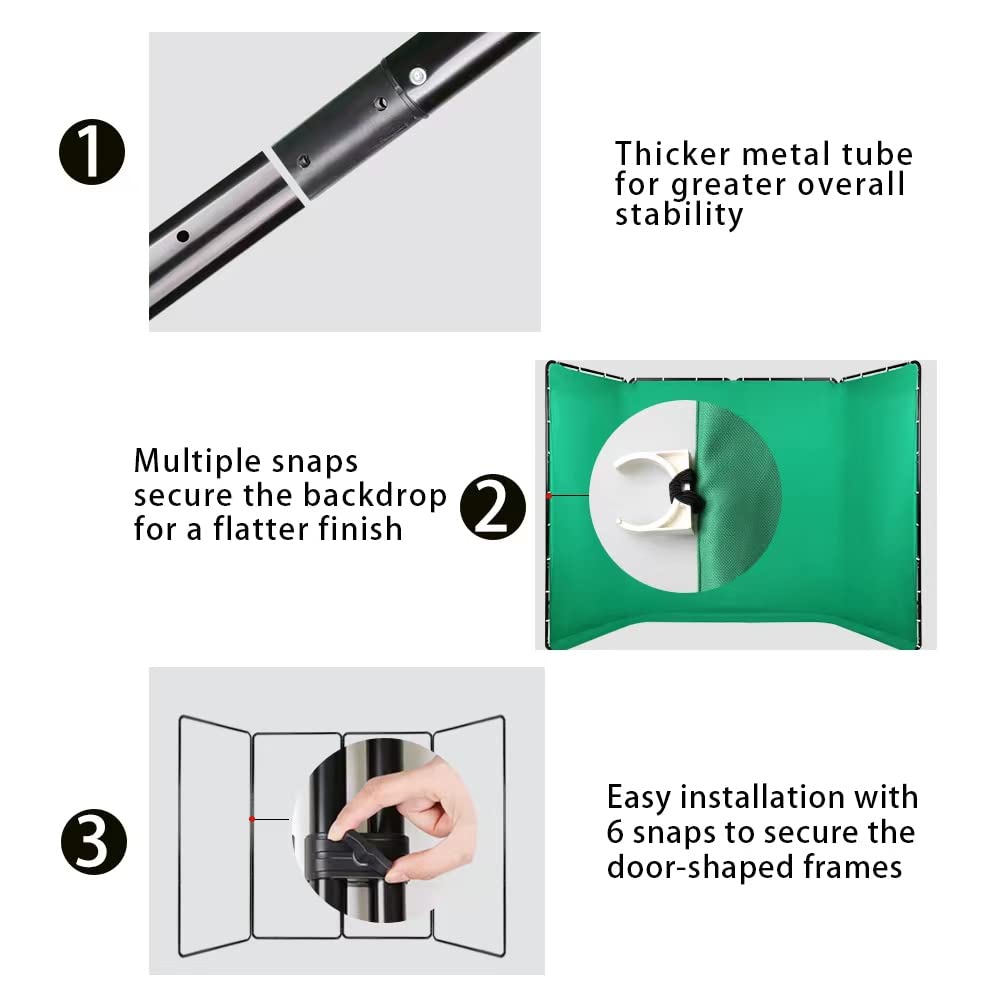 1

Thicker metal tube for greater overall stability

Multiple snaps secure the backdrop for a flatter finish

2

3

Easy installation with 6 snaps to secure the door-shaped frames