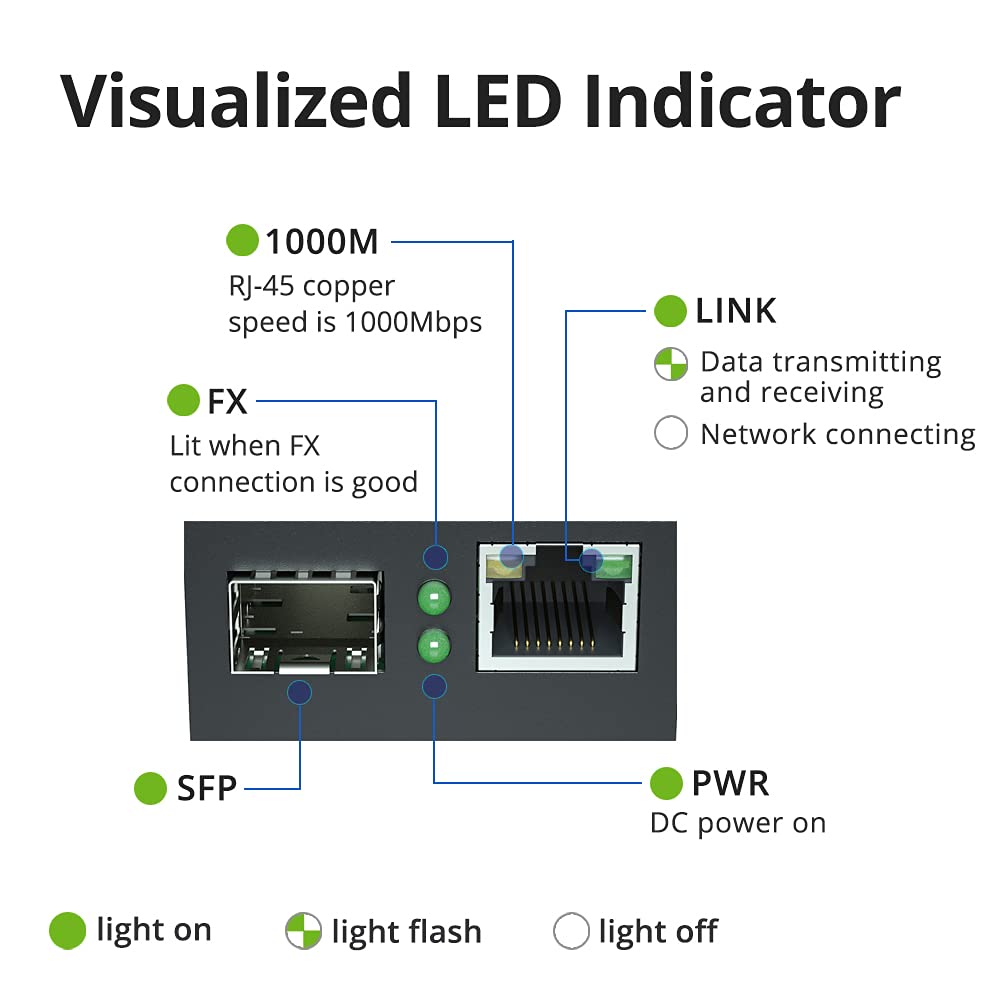 Visualized LED Indicator

1000M
RJ-45 copper speed is 1000Mbps

LINK
Data transmitting and receiving
Network connecting

FX
Lit when FX connection is good

SFP

PWR
DC power on

light on
light flash
light off