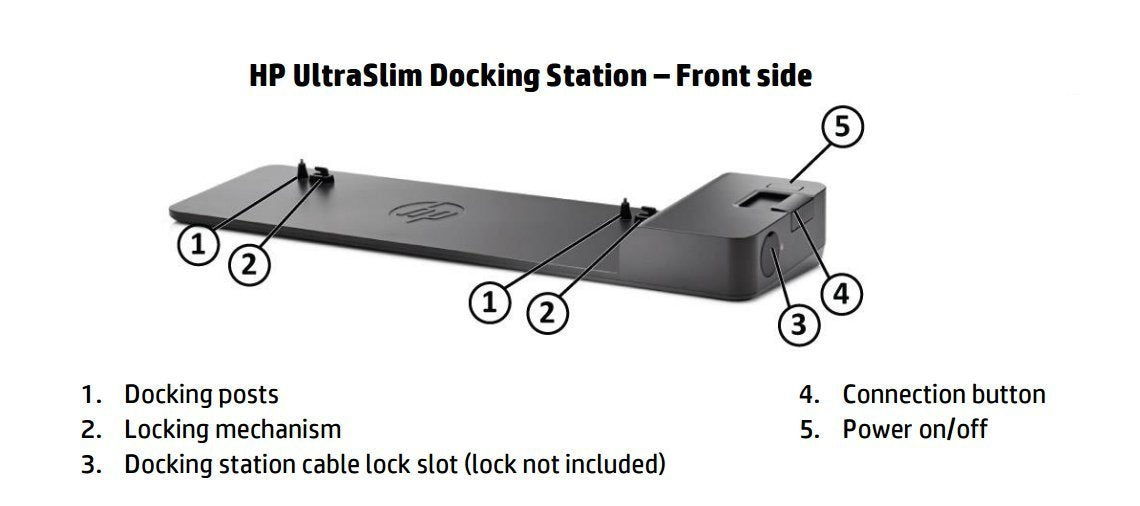 HP UltraSlim Docking Station – Front side

5
1
2
1
2
4
3

1. Docking posts
2. Locking mechanism
3. Docking station cable lock slot (lock not included)

4. Connection button
5. Power on/off