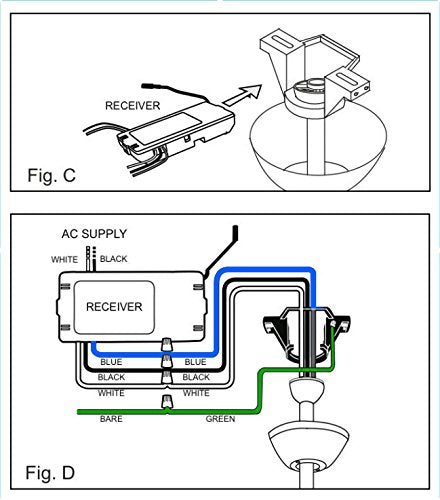 RECEIVER

Fig. C

AC SUPPLY

WHITE BLACK

RECEIVER

BLUE BLUE

BLACK BLACK

WHITE WHITE

BARE GREEN

Fig. D