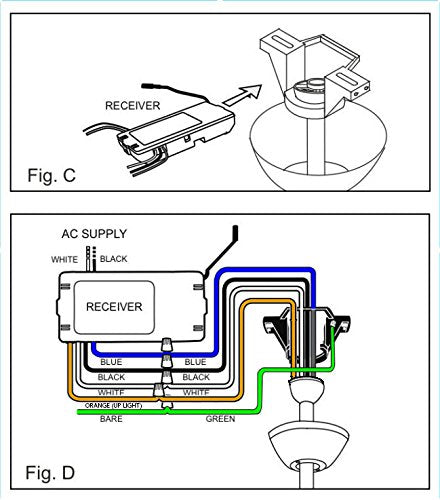 RECEIVER

Fig. C

AC SUPPLY

WHITE BLACK

RECEIVER

BLUE BLUE

BLACK BLACK

WHITE WHITE

ORANGE (UP LIGHT)

BARE GREEN

Fig. D