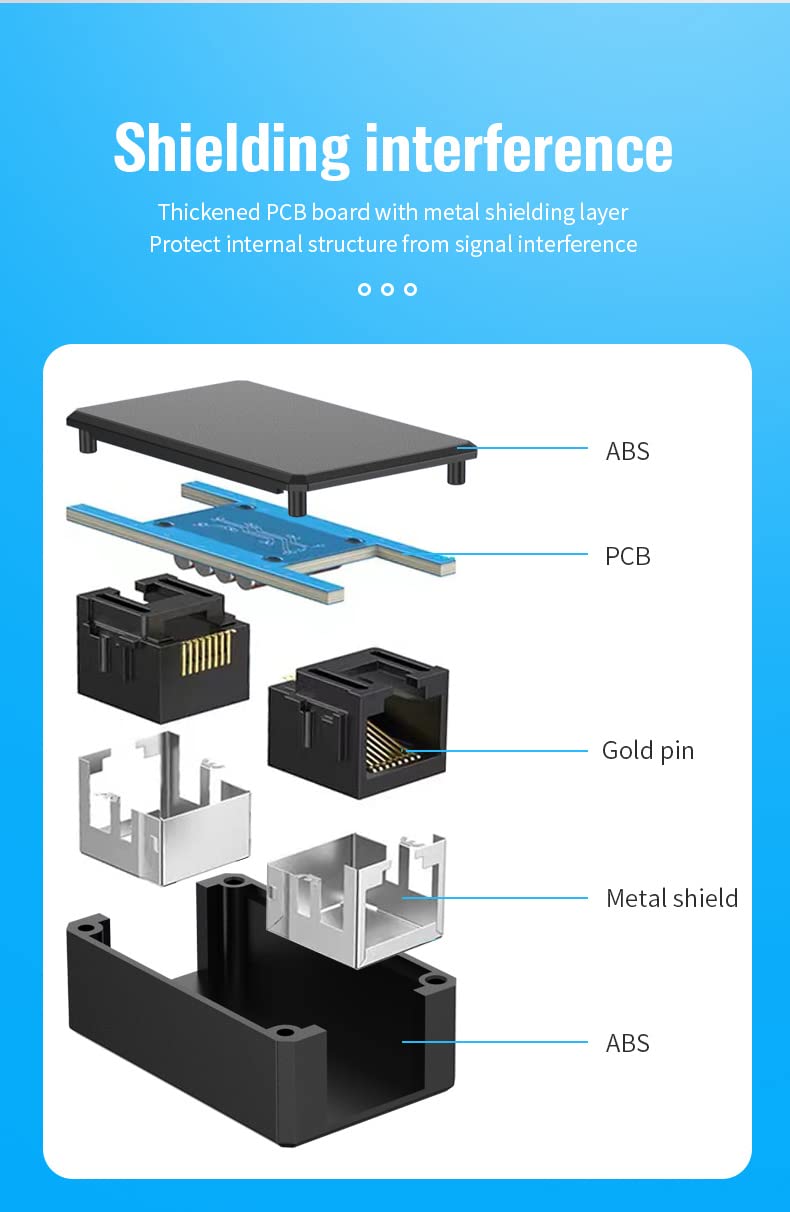 Shielding interference

Thickened PCB board with metal shielding layer
Protect internal structure from signal interference

ABS

PCB

Gold pin

Metal shield

ABS