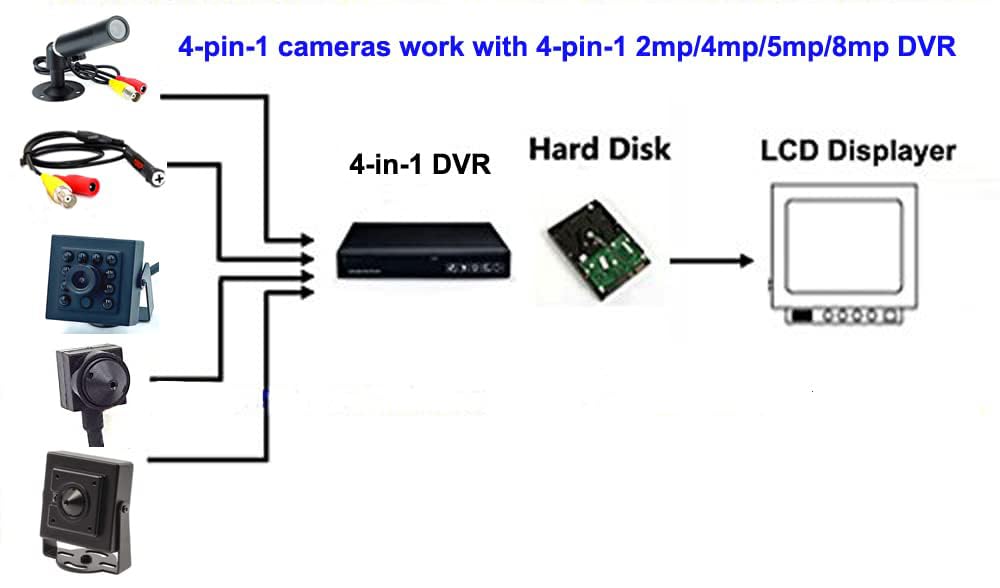 4-pin-1 cameras work with 4-pin-1 2mp/4mp/5mp/8mp DVR

4-in-1 DVR

Hard Disk

LCD Displayer