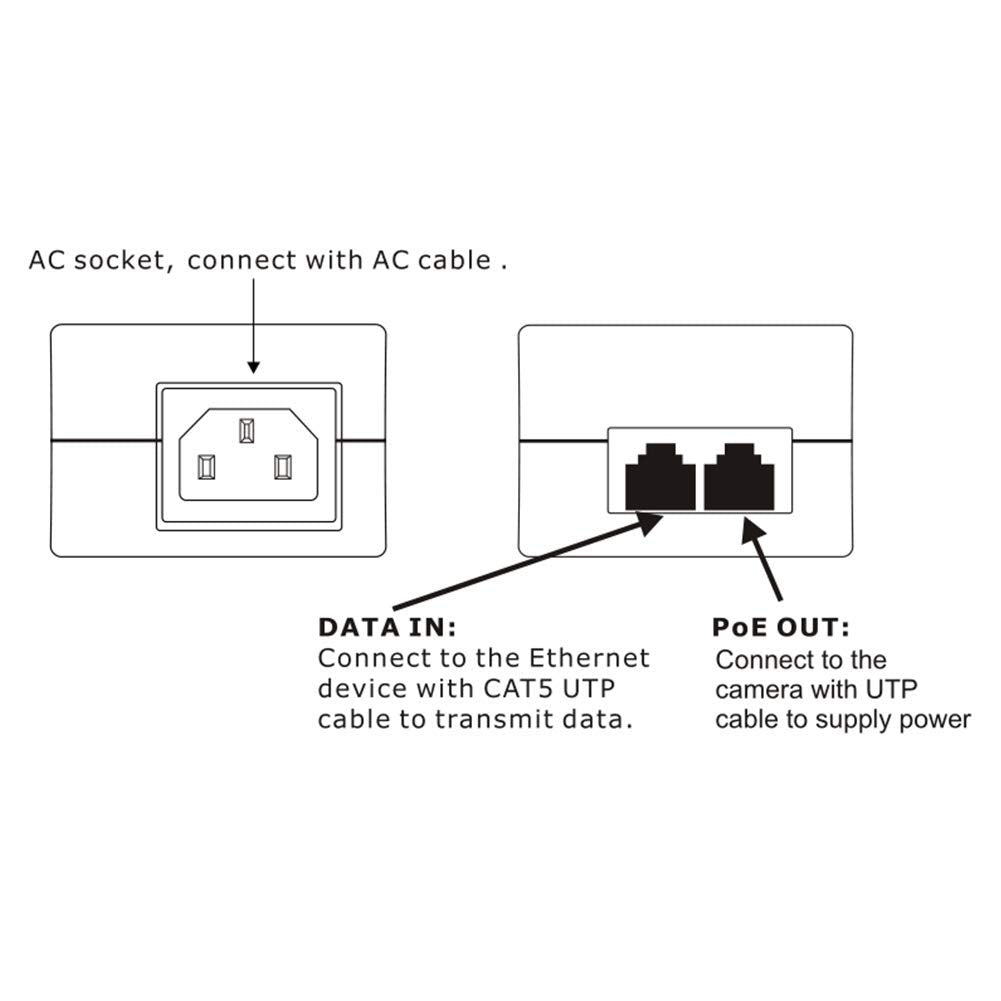 AC socket, connect with AC cable .

DATA IN:
Connect to the Ethernet device with CAT5 UTP cable to transmit data.

PoE OUT:
Connect to the camera with UTP cable to supply power