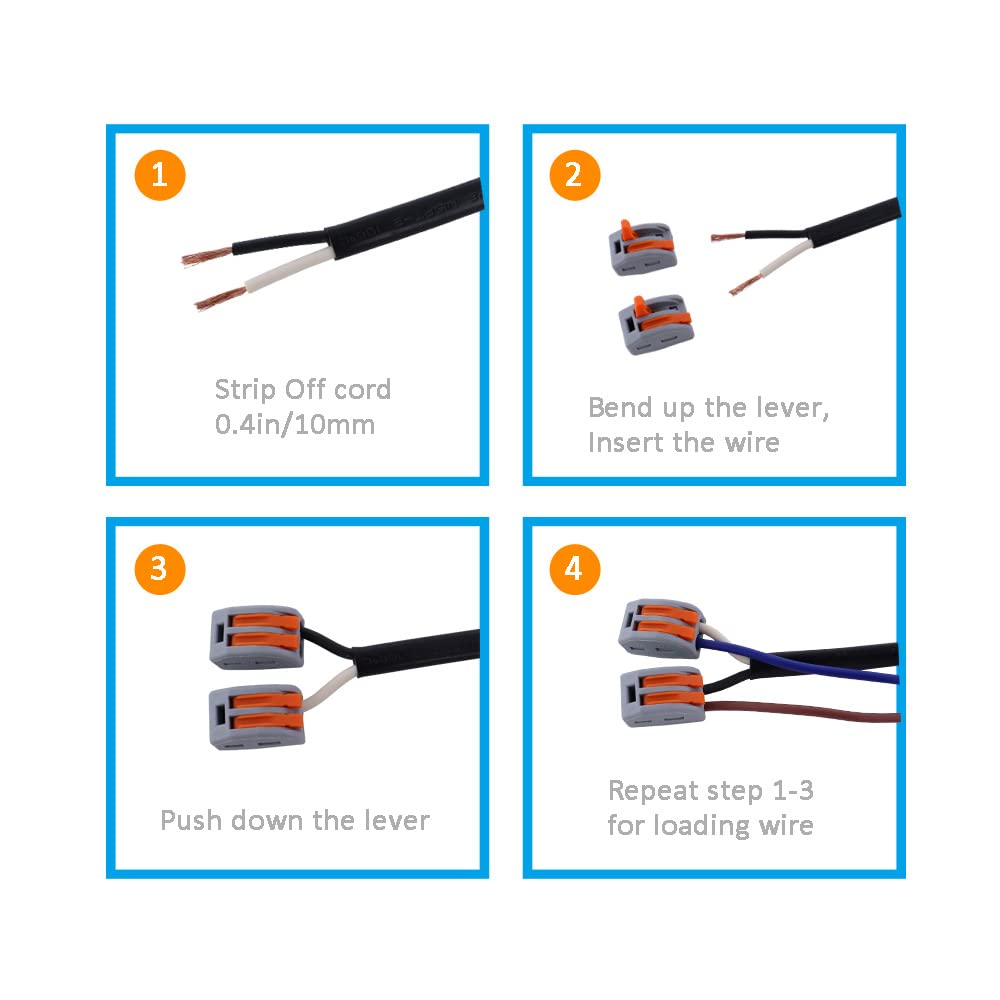 1

Strip Off cord
0.4in/10mm

2

Bend up the lever,
Insert the wire

3

Push down the lever

4

Repeat step 1-3
for loading wire