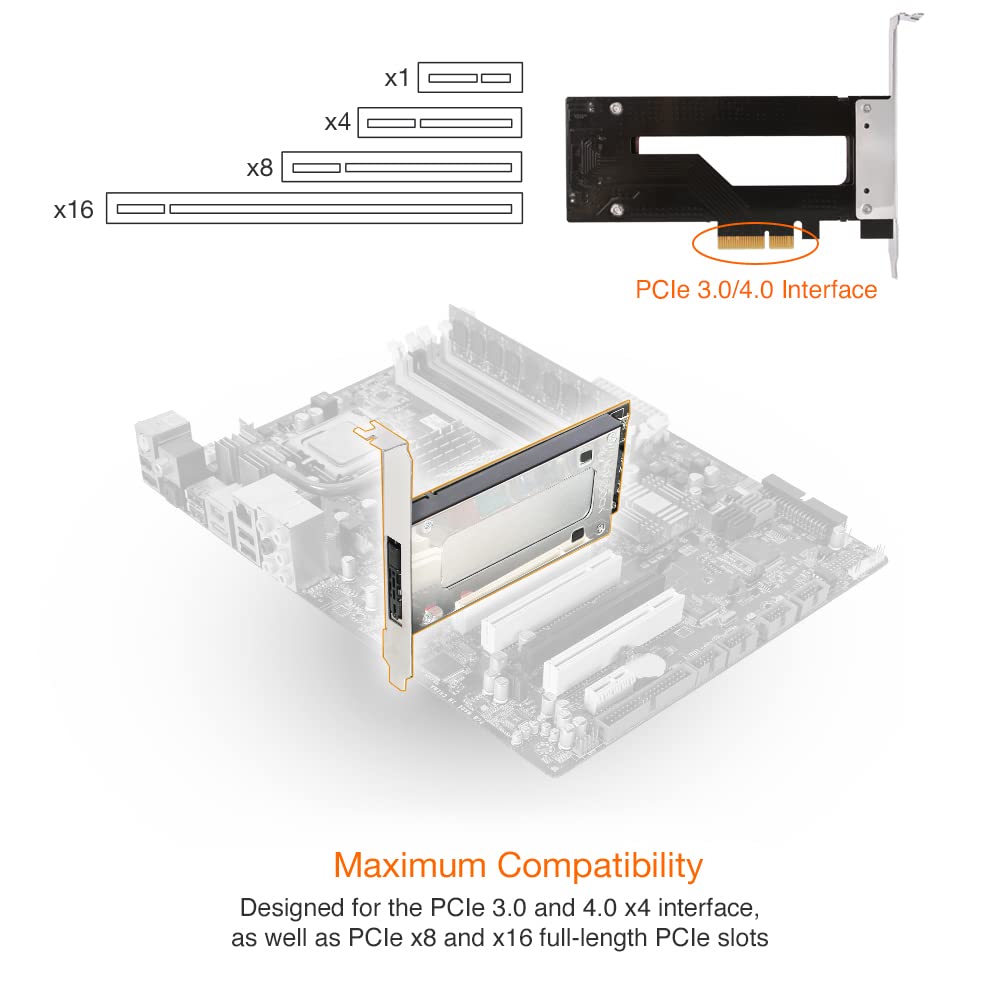 x1
x4
x8
x16

PCIe 3.0/4.0 Interface

Maximum Compatibility

Designed for the PCIe 3.0 and 4.0 x4 interface, as well as PCIe x8 and x16 full-length PCIe slots