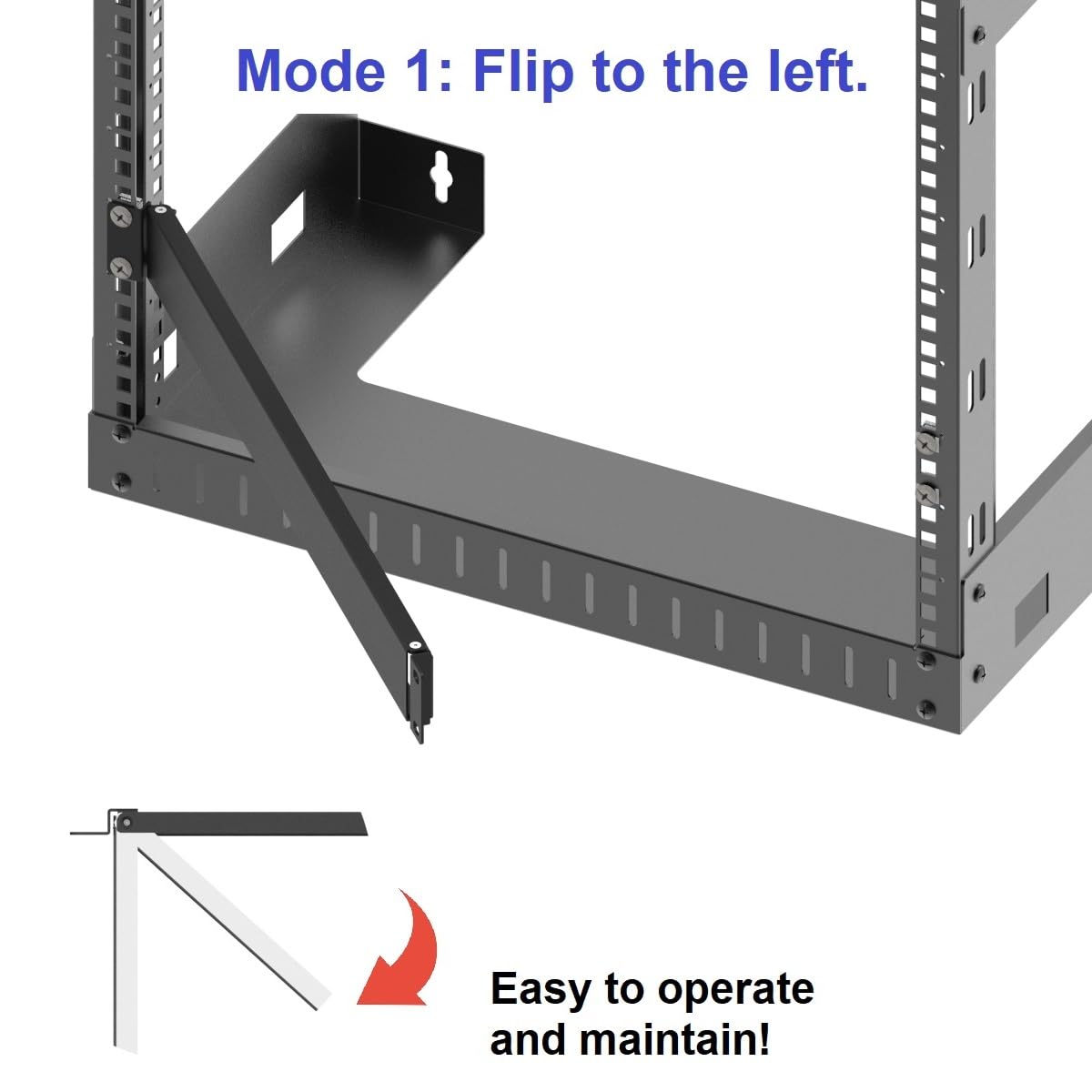 Mode 1: Flip to the left.

Easy to operate and maintain!