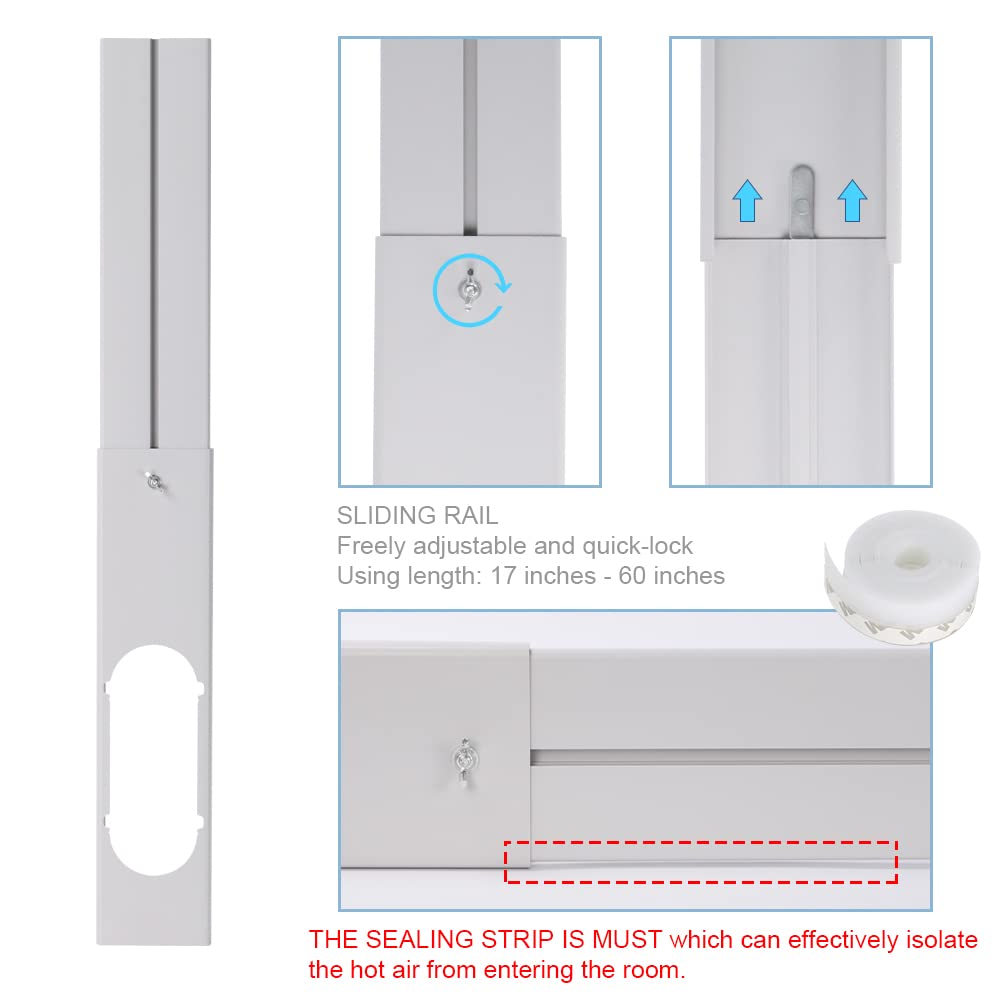 SLIDING RAIL
Freely adjustable and quick-lock
Using length: 17 inches - 60 inches

THE SEALING STRIP IS MUST which can effectively isolate the hot air from entering the room.