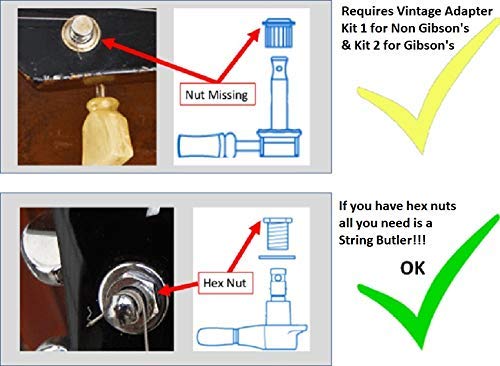 Nut Missing

Requires Vintage Adapter Kit 1 for Non Gibson's & Kit 2 for Gibson's

Hex Nut

If you have hex nuts all you need is a String Butler!!!

OK