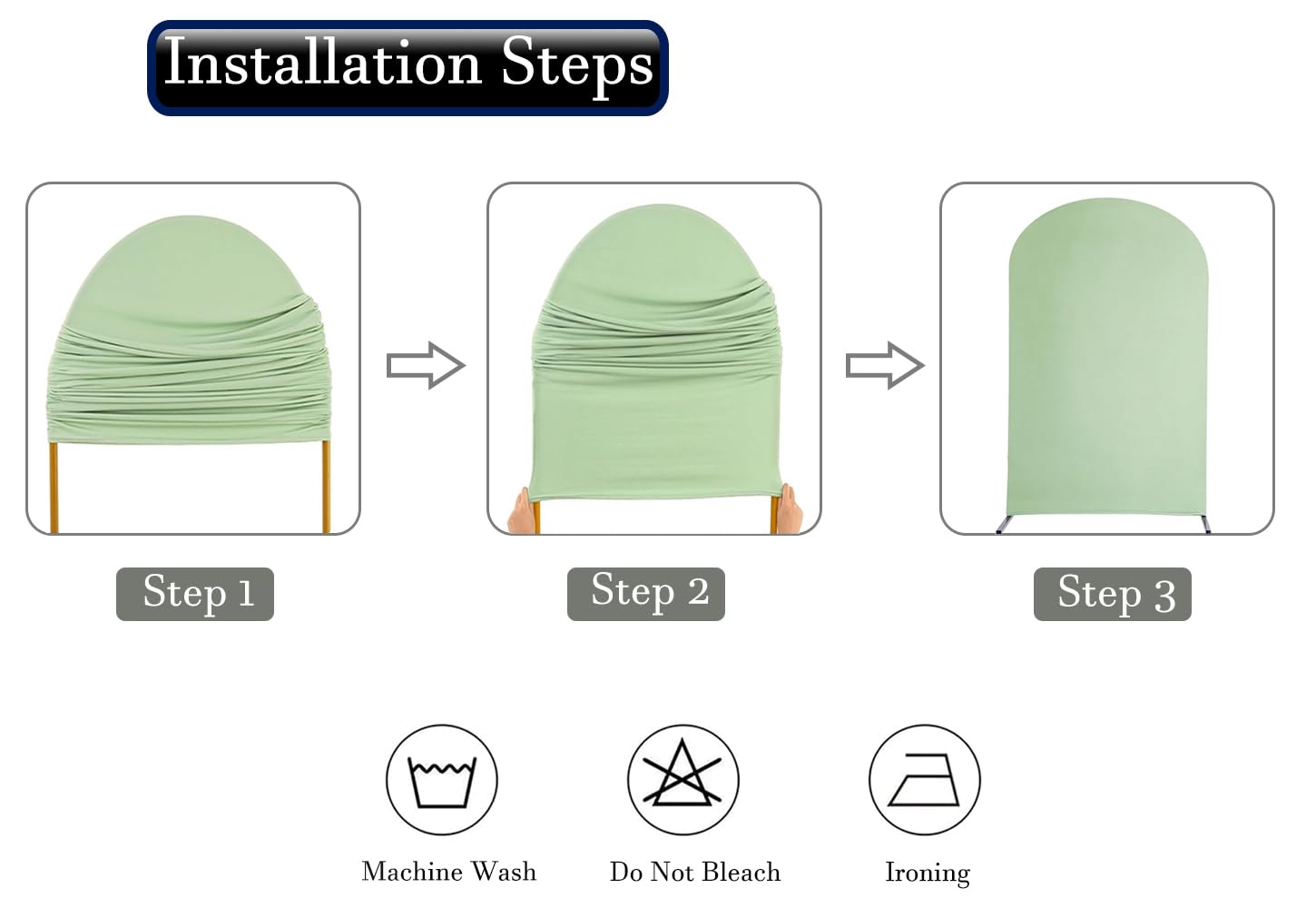 Installation Steps

Step 1

Step 2

Step 3

Machine Wash

Do Not Bleach

Ironing