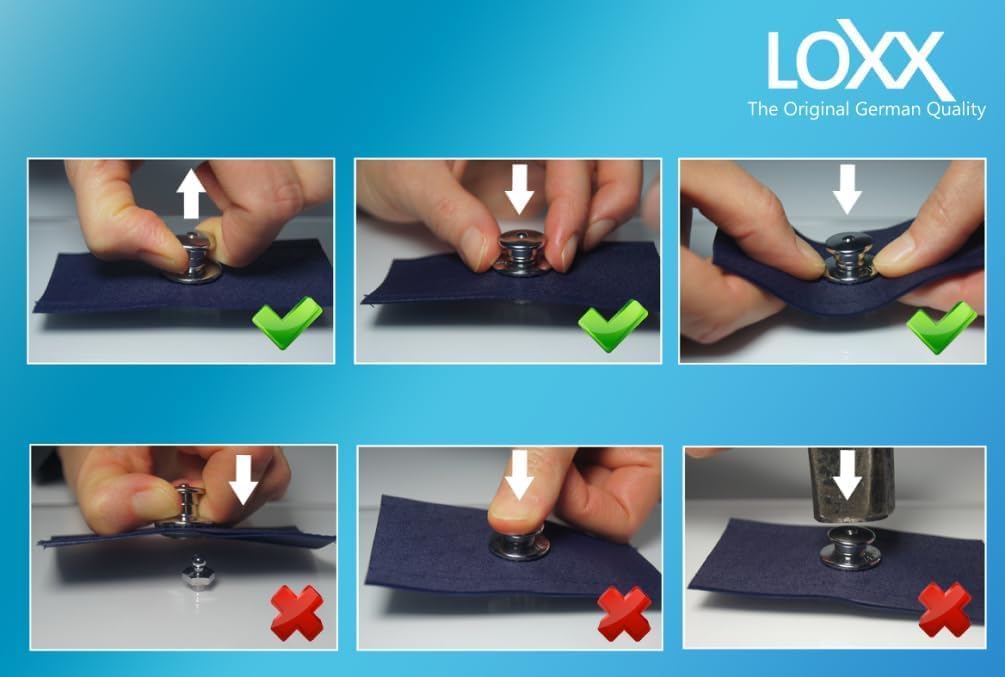 LOXX
The Original German Quality