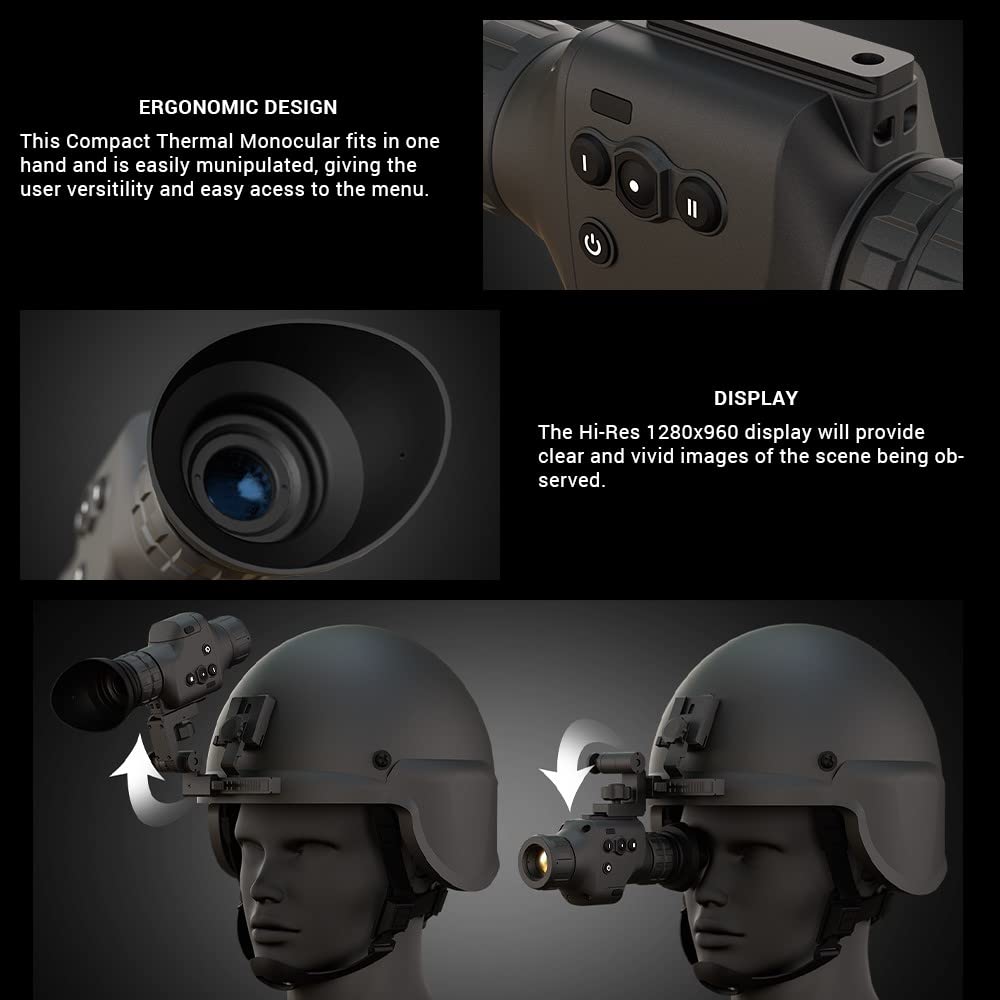 ERGONOMIC DESIGN

This Compact Thermal Monocular fits in one hand and is easily munipulated, giving the user versitility and easy acess to the menu.

DISPLAY

The Hi-Res 1280x960 display will provide clear and vivid images of the scene being observed.