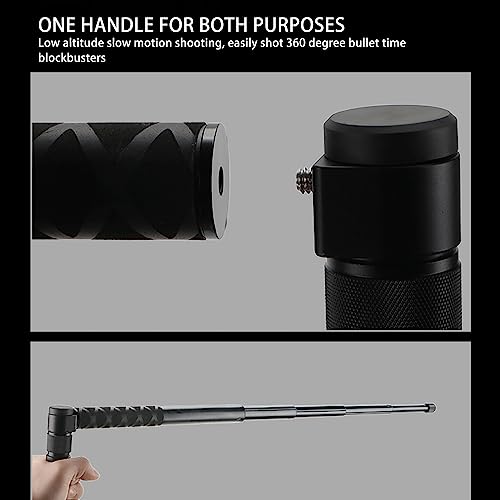 ONE HANDLE FOR BOTH PURPOSES

Low altitude slow motion shooting, easily shot 360 degree bullet time blockbusters