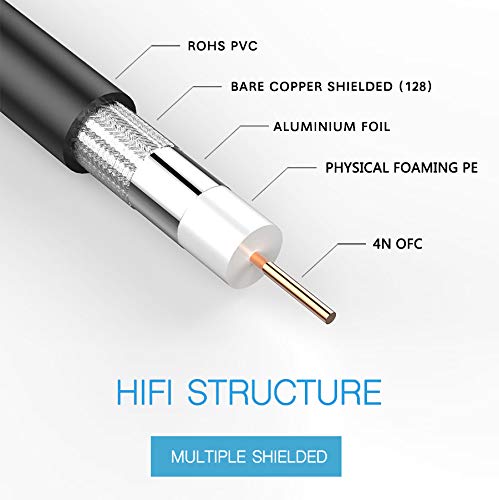 ROHS PVC

BARE COPPER SHIELDED (128)

ALUMINIUM FOIL

PHYSICAL FOAMING PE

4N OFC

HIFI STRUCTURE

MULTIPLE SHIELDED