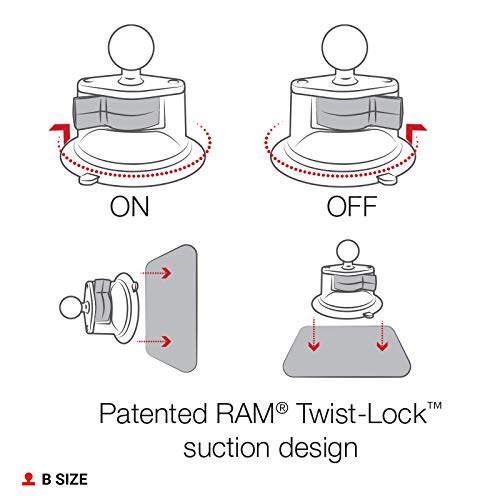 ON

OFF

Patented RAM® Twist-Lock™ suction design

B SIZE