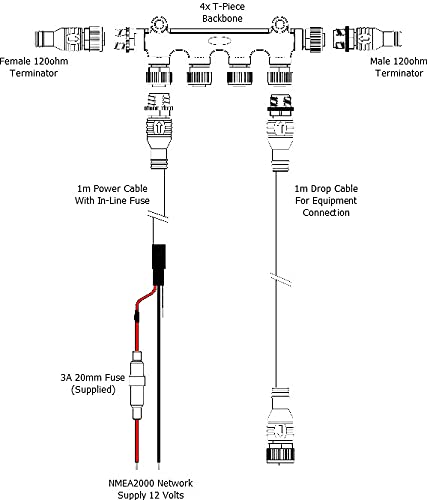 4x T-Piece
Backbone

Female 120ohm
Terminator

Male 120ohm
Terminator

1m Power Cable
With In-Line Fuse

1m Drop Cable
For Equipment
Connection

3A 20mm Fuse
(Supplied)

NMEA2000 Network
Supply 12 Volts