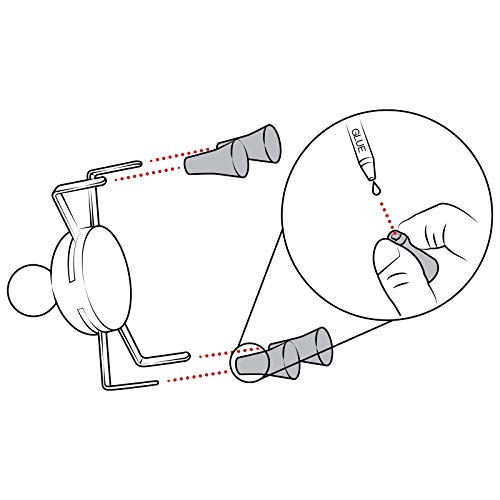 GLUE