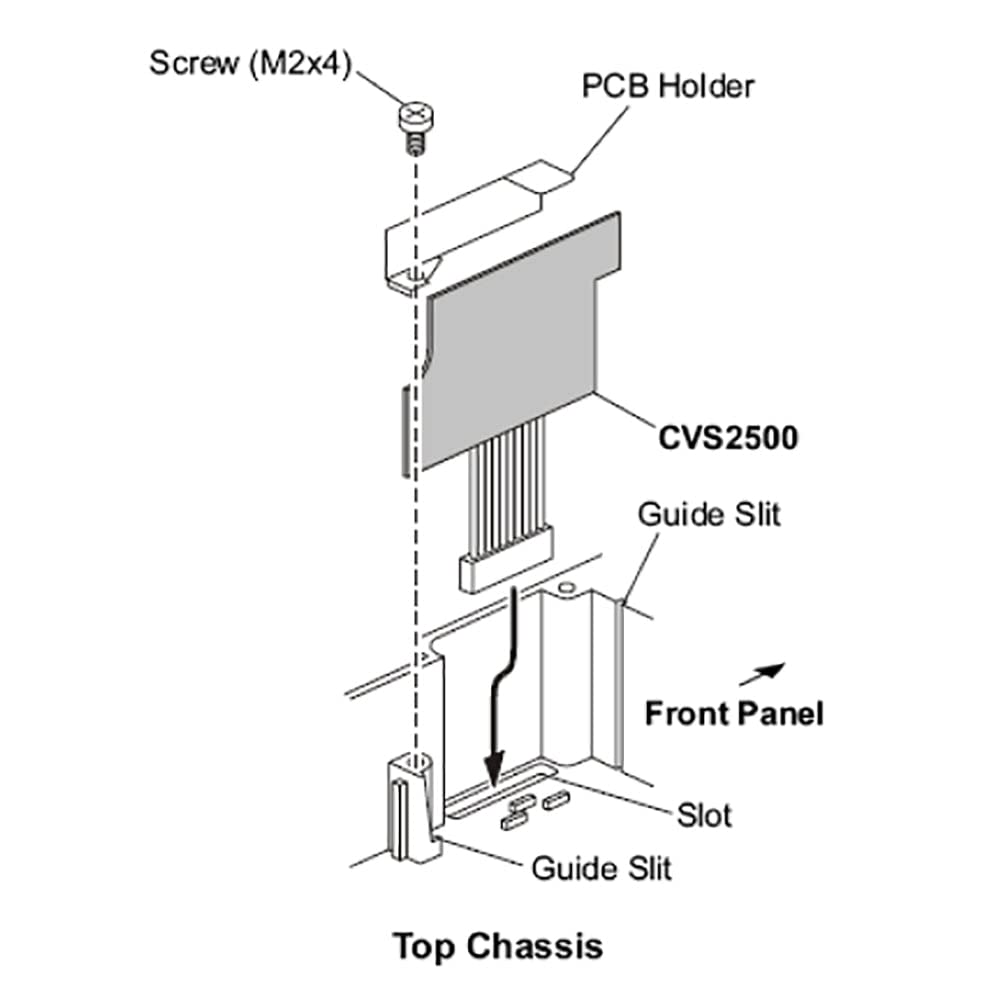 Screw (M2x4)
PCB Holder
CVS2500
Guide Slit
Front Panel
Slot
Guide Slit
Top Chassis