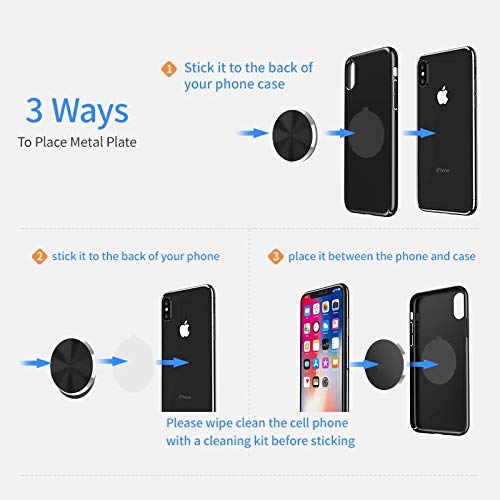 3 Ways
To Place Metal Plate

1 Stick it to the back of your phone case

iPhone

2 stick it to the back of your phone

iPhone

3 place it between the phone and case

Please wipe clean the cell phone with a cleaning kit before sticking