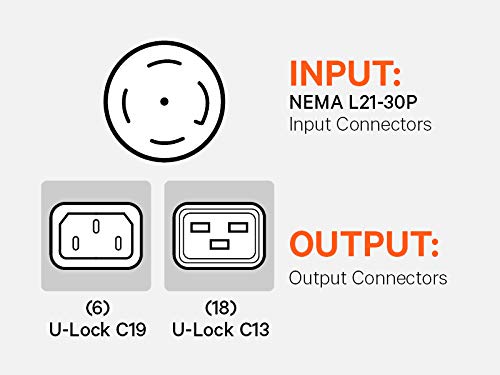 INPUT:
NEMA L21-30P
Input Connectors

OUTPUT:
Output Connectors

(6)
U-Lock C19

(18)
U-Lock C13