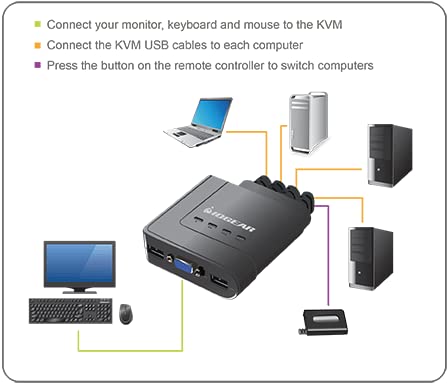 Connect your monitor, keyboard and mouse to the KVM

Connect the KVM USB cables to each computer

Press the button on the remote controller to switch computers

IOGEAR