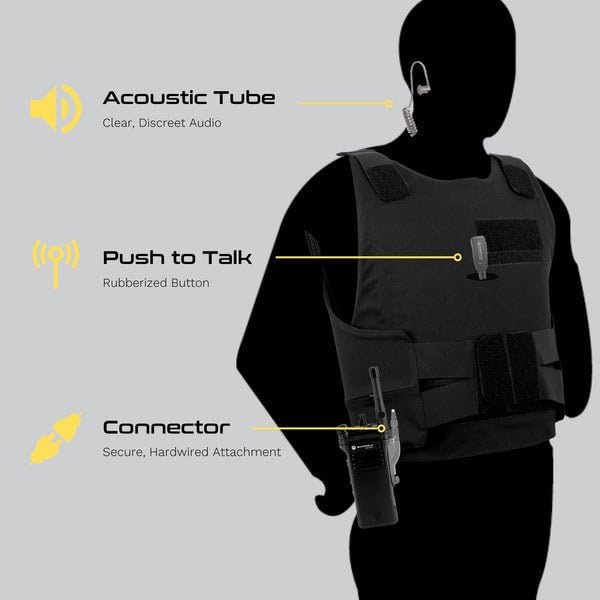 Acoustic Tube
Clear, Discreet Audio

Push to Talk
Rubberized Button

Connector
Secure, Hardwired Attachment