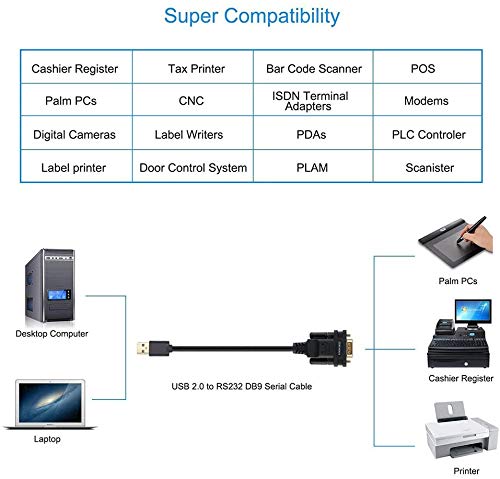 Super Compatibility

| Cashier Register | Tax Printer | Bar Code Scanner | POS |
|---|---|---|---|
| Palm PCs | CNC | ISDN Terminal Adapters | Modems |
| Digital Cameras | Label Writers | PDAs | PLC Controler |
| Label printer | Door Control System | PLAM | Scanister |

Desktop Computer

Laptop

USB 2.0 to RS232 DB9 Serial Cable

Palm PCs

Cashier Register

Printer