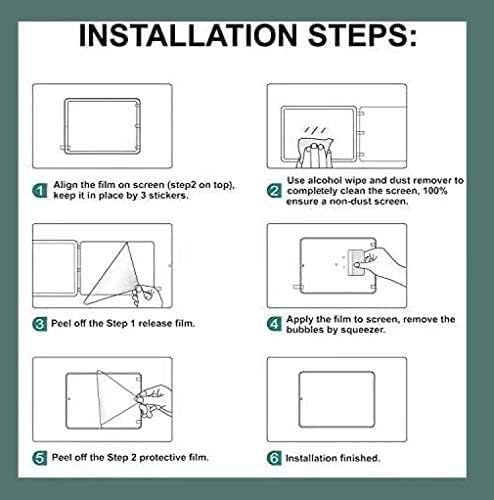 INSTALLATION STEPS:

1 Align the film on screen (step2 on top), keep it in place by 3 stickers.

2 Use alcohol wipe and dust remover to completely clean the screen, 100% ensure a non-dust screen.

3 Peel off the Step 1 release film.

4 Apply the film to screen, remove the bubbles by squeezer.

5 Peel off the Step 2 protective film.

6 Installation finished.