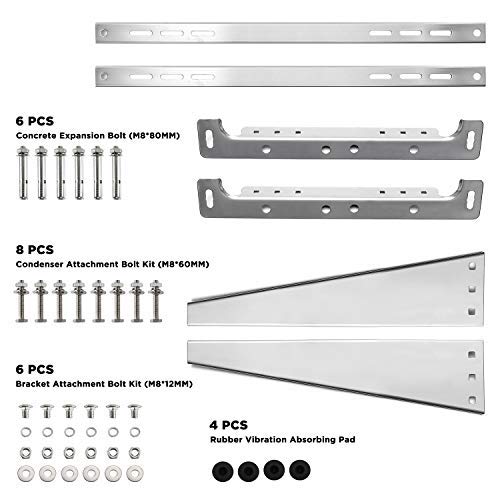 6 PCS
Concrete Expansion Bolt (M8*80MM)

8 PCS
Condenser Attachment Bolt Kit (M8*60MM)

6 PCS
Bracket Attachment Bolt Kit (M8*12MM)

4 PCS
Rubber Vibration Absorbing Pad