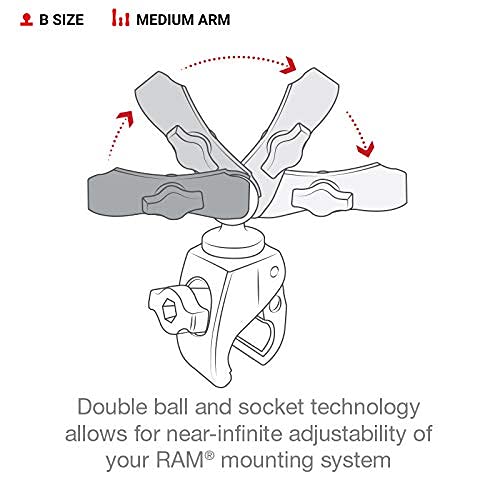 B SIZE MEDIUM ARM

Double ball and socket technology allows for near-infinite adjustability of your RAM® mounting system