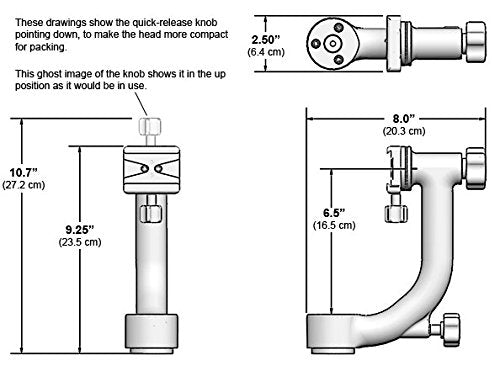 These drawings show the quick-release knob pointing down, to make the head more compact for packing.

This ghost image of the knob shows it in the up position as it would be in use.

2.50”
(6.4 cm)

10.7”
(27.2 cm)

9.25”
(23.5 cm)

8.0”
(20.3 cm)

6.5”
(16.5 cm)