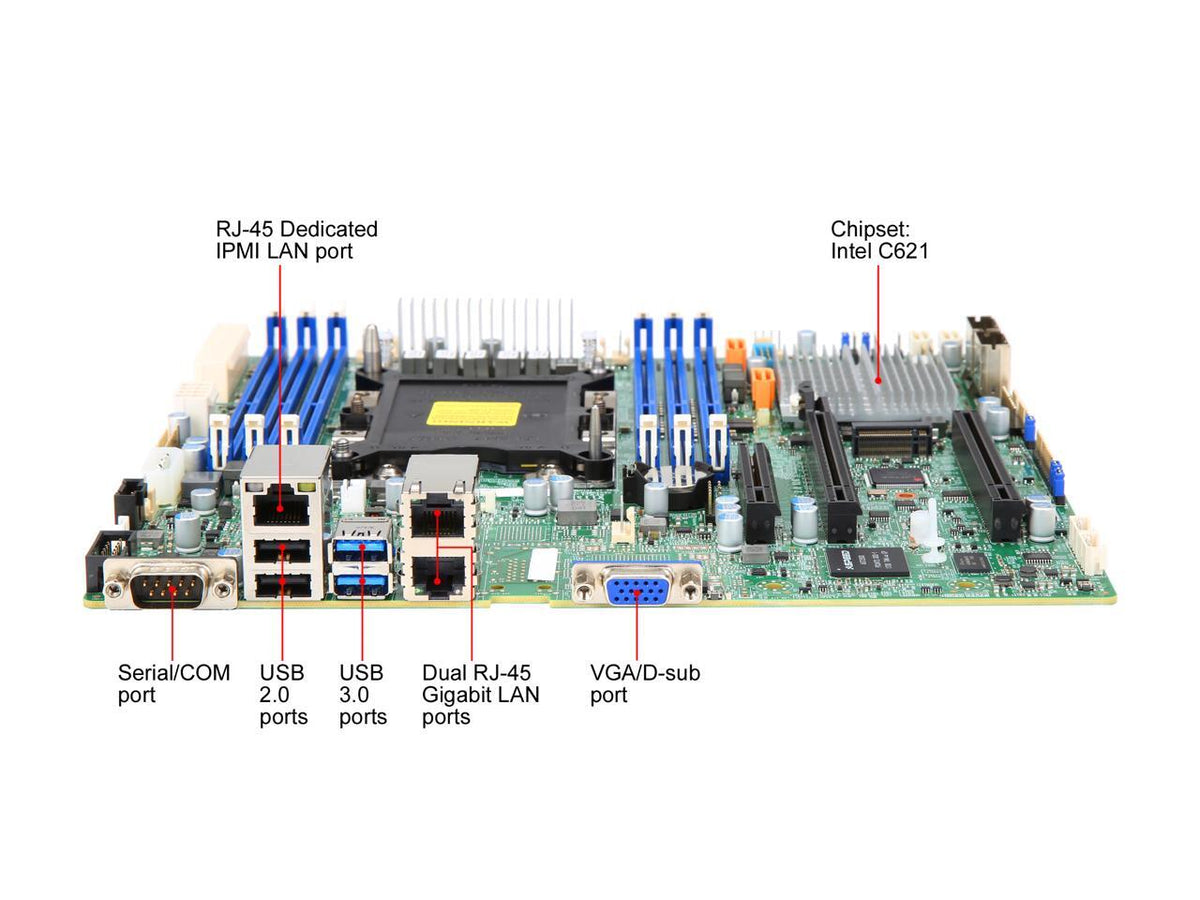 RJ-45 Dedicated IPMI LAN port

Chipset: Intel C621

Serial/COM port

USB 2.0 ports

USB 3.0 ports

Dual RJ-45 Gigabit LAN ports

VGA/D-sub port